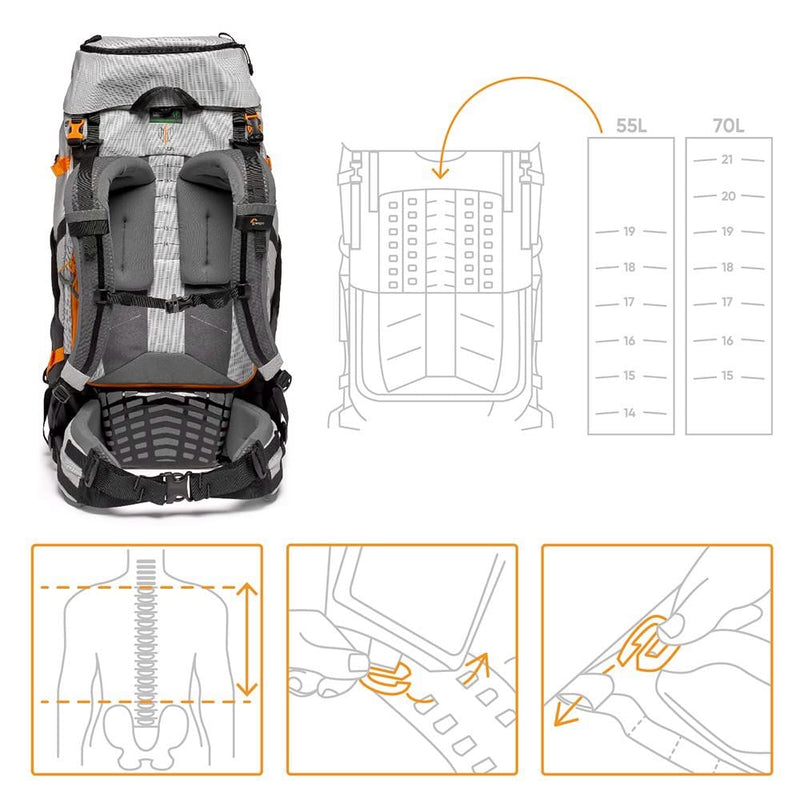 55L

19
18
17
16
15
14

70L

21
20
19
18
17
16
15